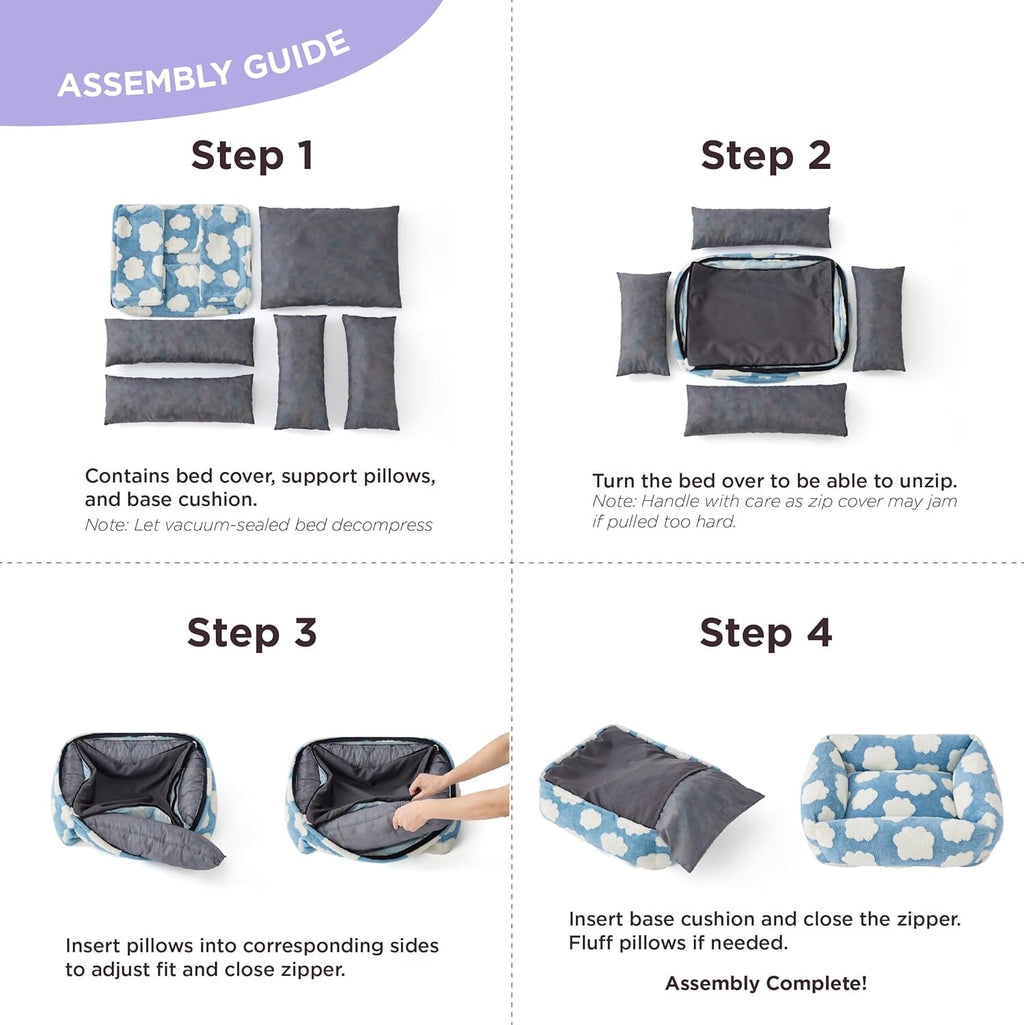 ASSEMBLY GUIDE

Step 1

Contains bed cover, support pillows, and base cushion.
Note: Let vacuum-sealed bed decompress

Step 2

Turn the bed over to be able to unzip.
Note: Handle with care as zip cover may jam if pulled too hard.

Step 3

Insert pillows into corresponding sides to adjust fit and close zipper.

Step 4

Insert base cushion and close the zipper. Fluff pillows if needed.

Assembly Complete!